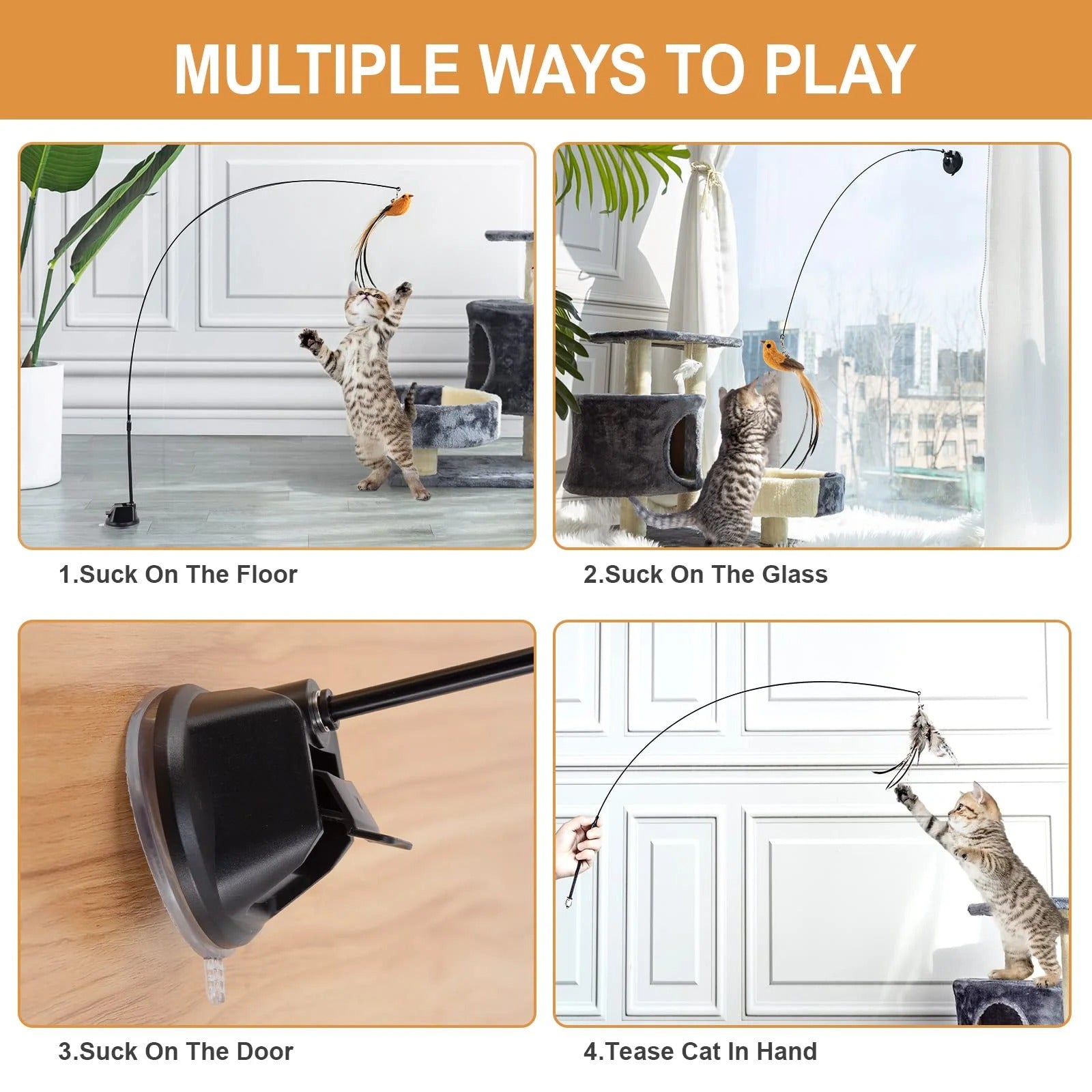 MULTIPLE WAYS TO PLAY

1.Suck On The Floor

2.Suck On The Glass

3.Suck On The Door

4.Tease Cat In Hand